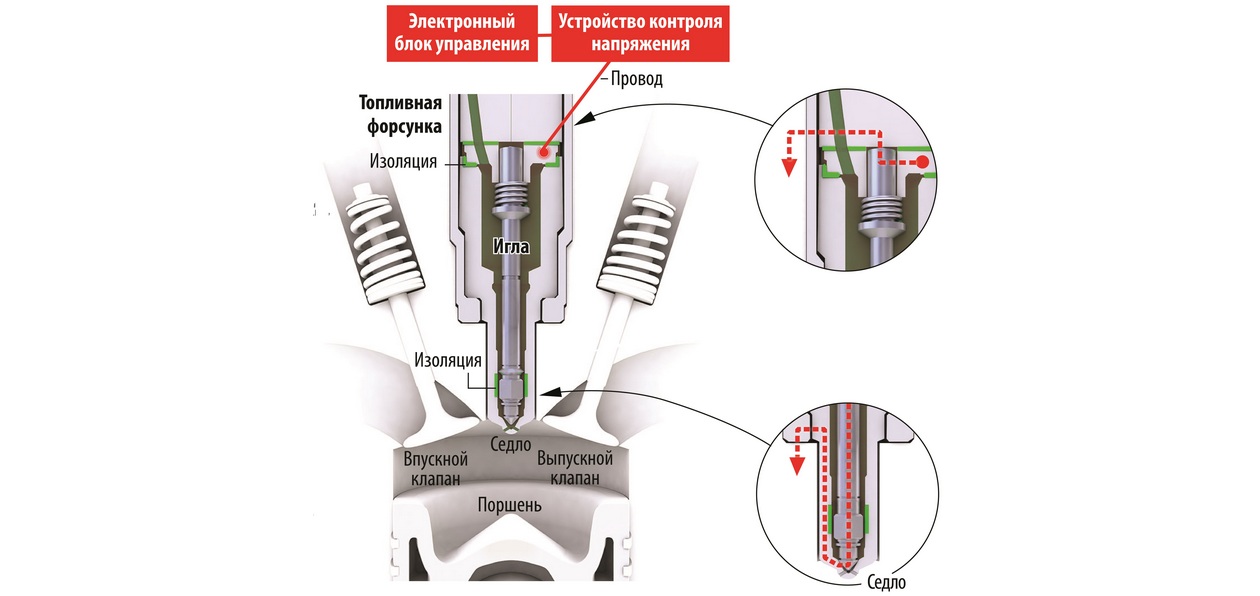 Электронный блок управления

Устройство контроля напряжения

Провод

Топливная форсунка

Изоляция

Игла

Изоляция

Седло

Впускной клапан

Выпускной клапан

Поршень

Седло